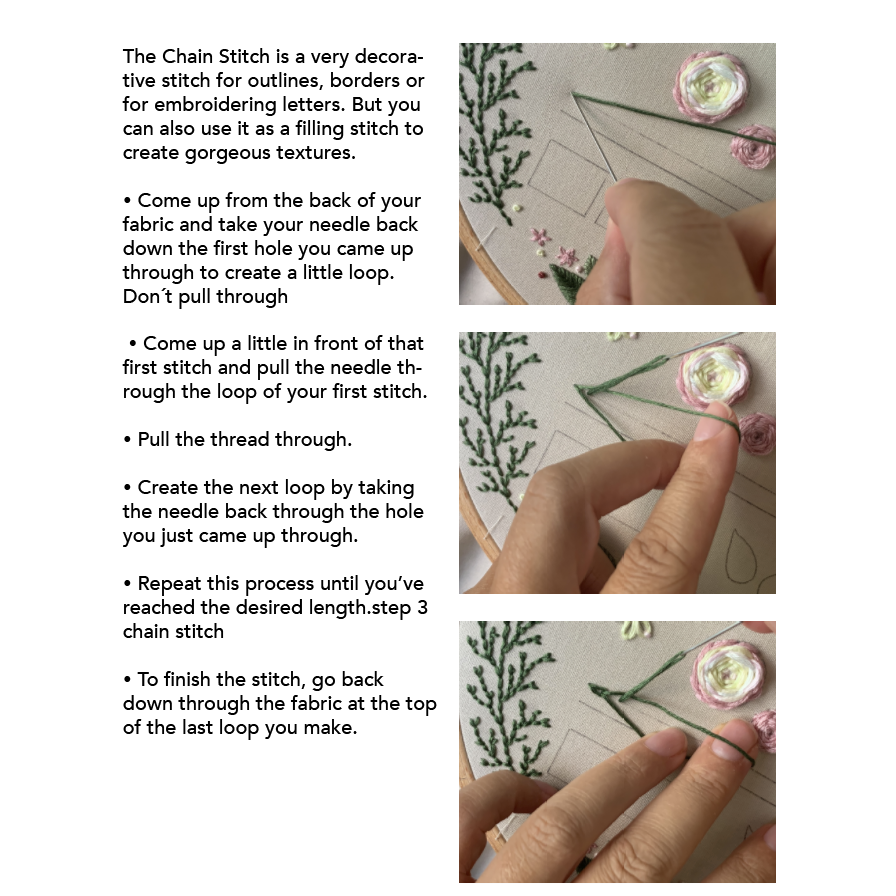 The Chain Stitch is a very decorative stitch for outlines, borders or for embroidering letters. But you can also use it as a filling stitch to create gorgeous textures.

• Come up from the back of your fabric and take your needle back down the first hole you came up through to create a little loop. Don´t pull through

• Come up a little in front of that first stitch and pull the needle through the loop of your first stitch.

• Pull the thread through.

• Create the next loop by taking the needle back through the hole you just came up through.

• Repeat this process until you've reached the desired length.step 3 chain stitch

• To finish the stitch, go back down through the fabric at the top of the last loop you make.